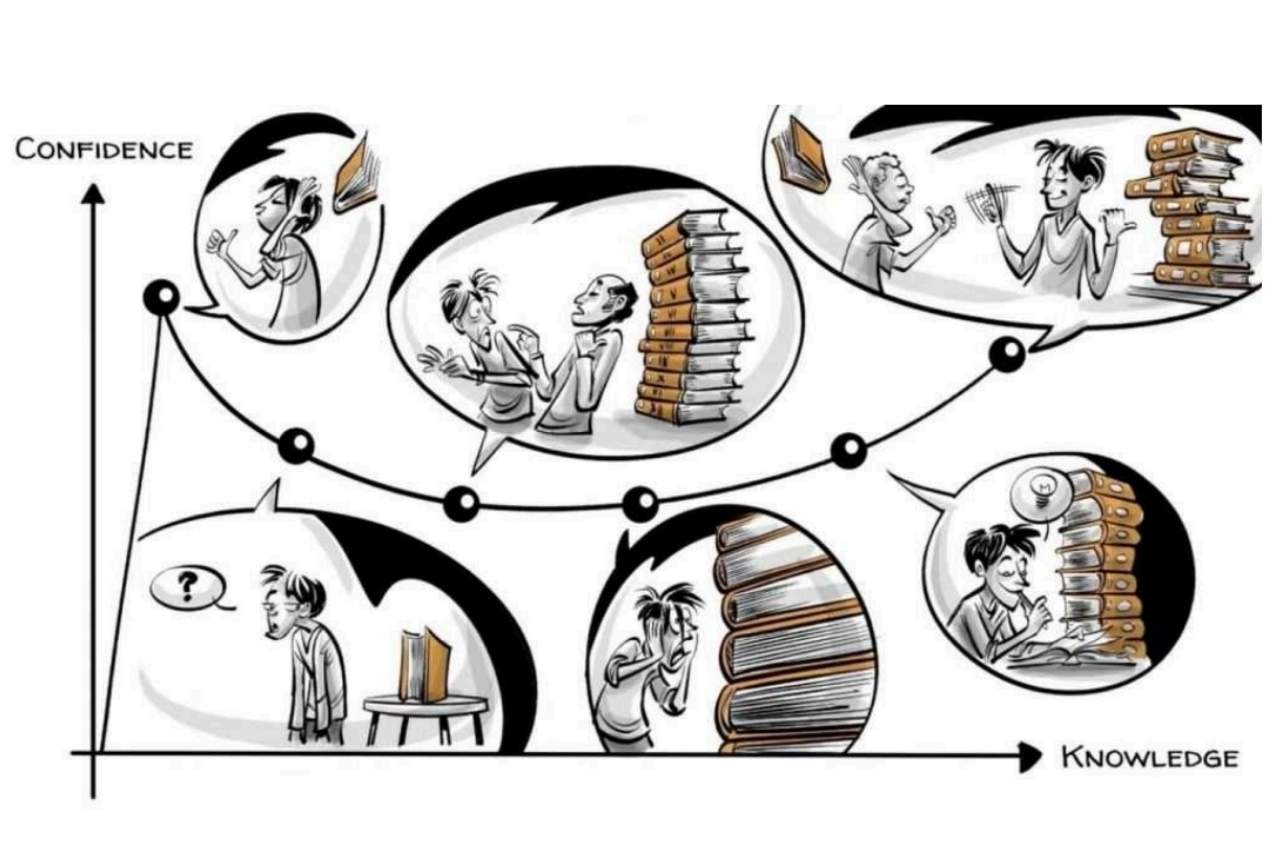 CONFIDENCE

?

KNOWLEDGE